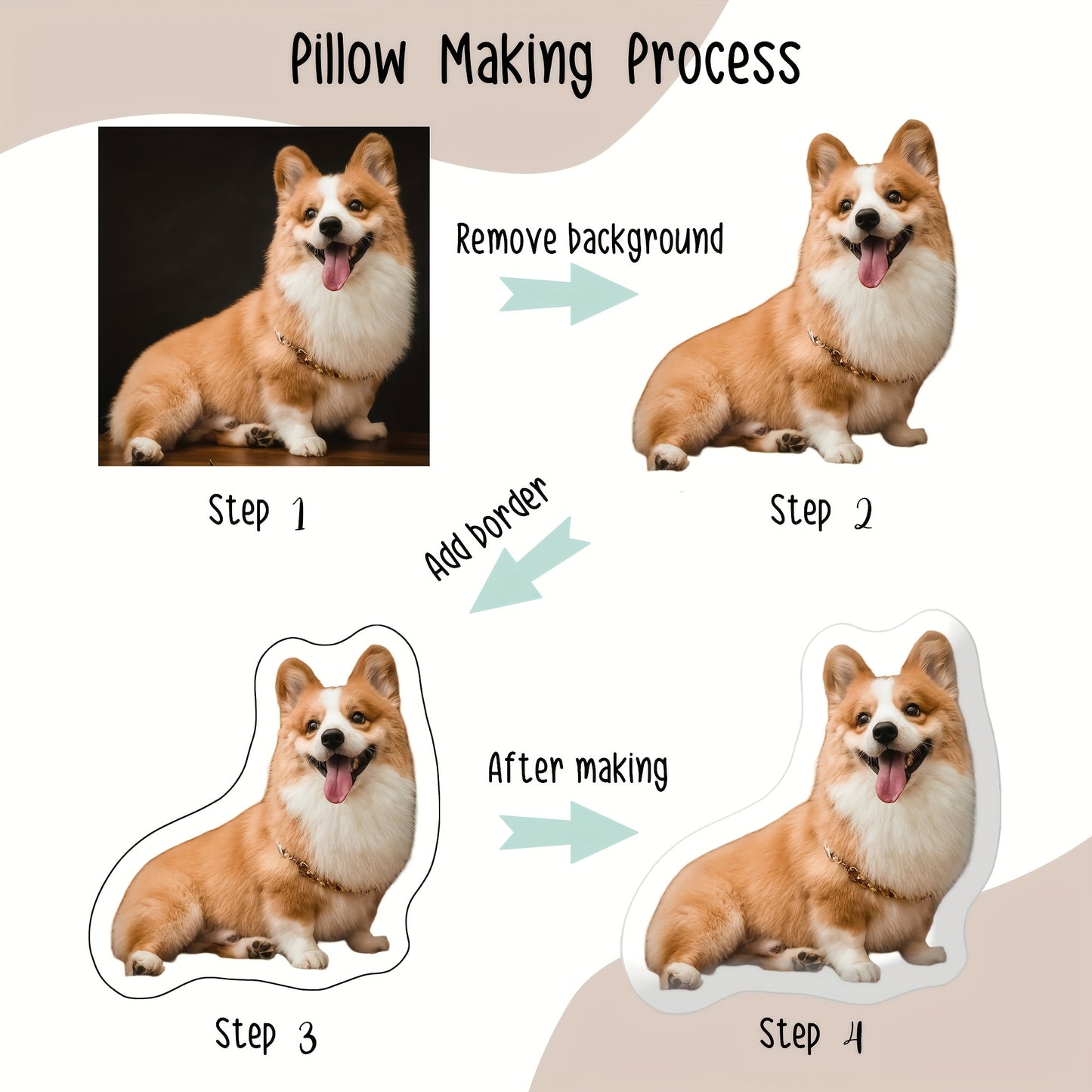 Pillow Making Process

Remove background

Step 1

Step 2

Add border

After making

Step 3

Step 4